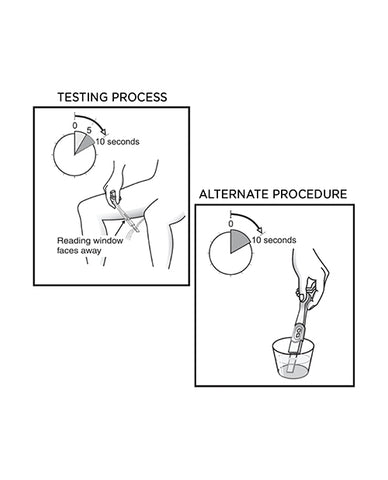 TESTING PROCESS

0
5
10 seconds

Reading window faces away

ALTERNATE PROCEDURE

0
10 seconds